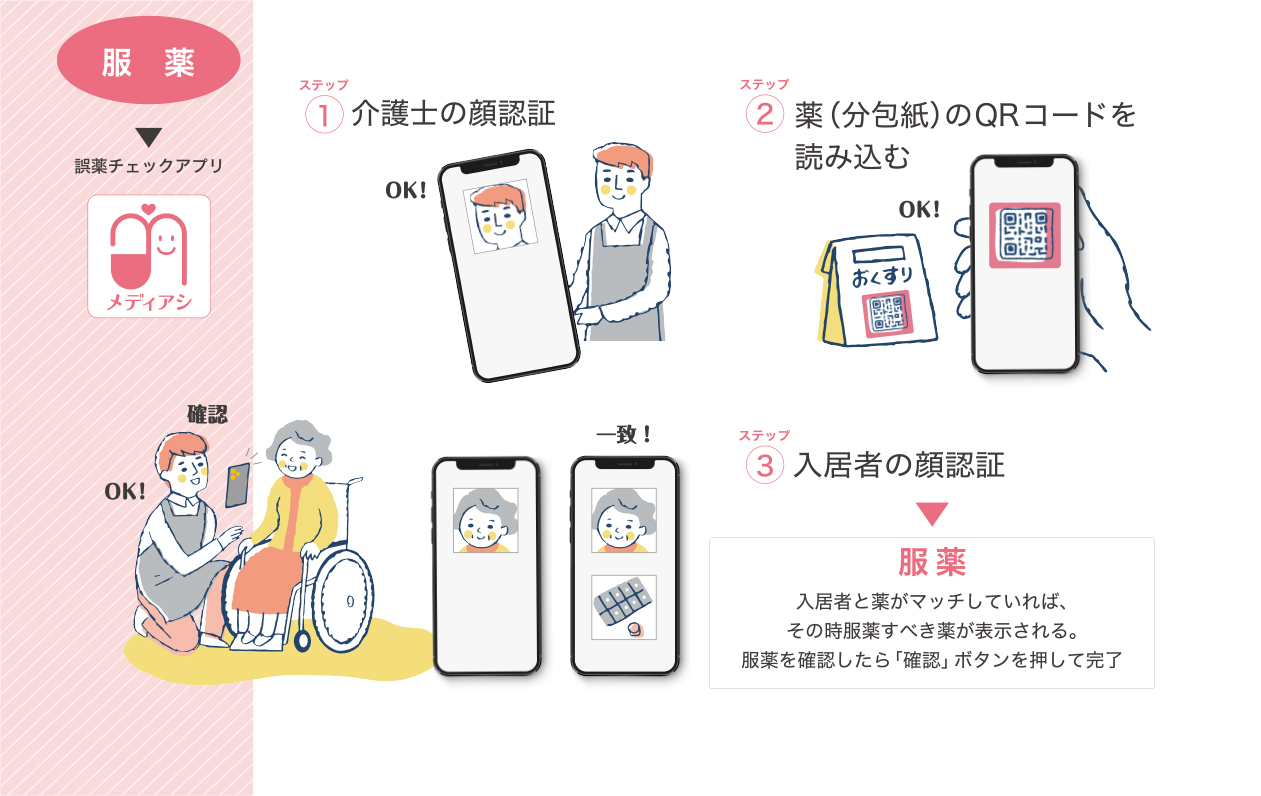 服 薬

誤薬チェックアプリ

メディアシ

ステップ
1 介護士の顔認証

OK!

ステップ
2 薬（分包紙）のQRコードを読み込む

OK!

おくすり

確認

OK!

一致！

ステップ
3 入居者の顔認証

服薬

入居者と薬がマッチしていれば、
その時服薬すべき薬が表示される。
服薬を確認したら「確認」ボタンを押して完了